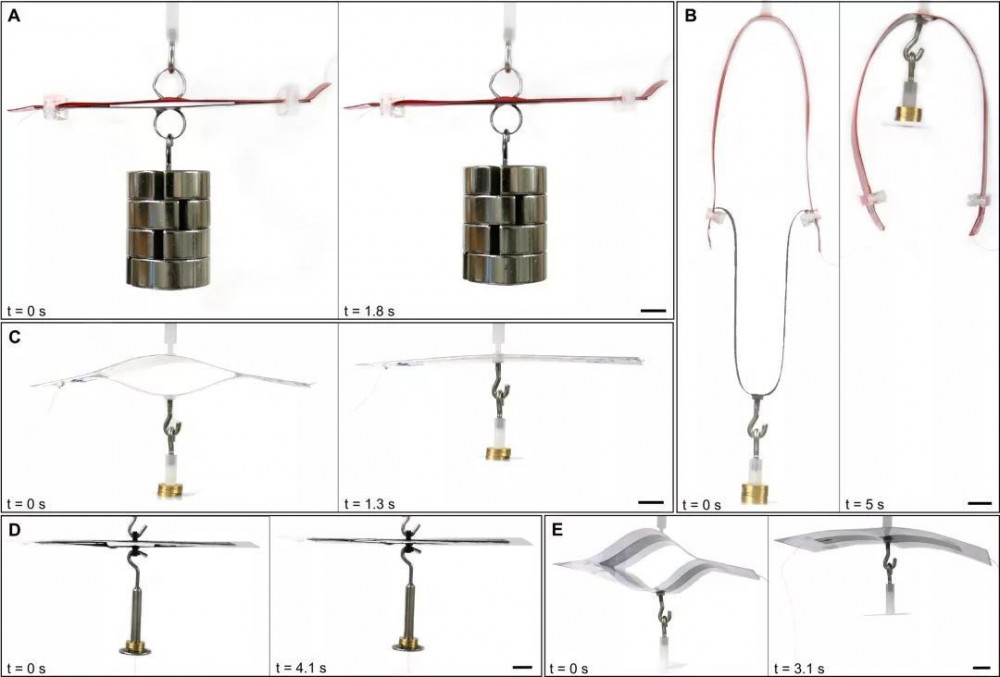 A

t = 0 s

t = 1.8 s

B

t = 0 s

t = 5 s

C

t = 0 s

t = 1.3 s

D

t = 0 s

t = 4.1 s

E

t = 0 s

t = 3.1 s